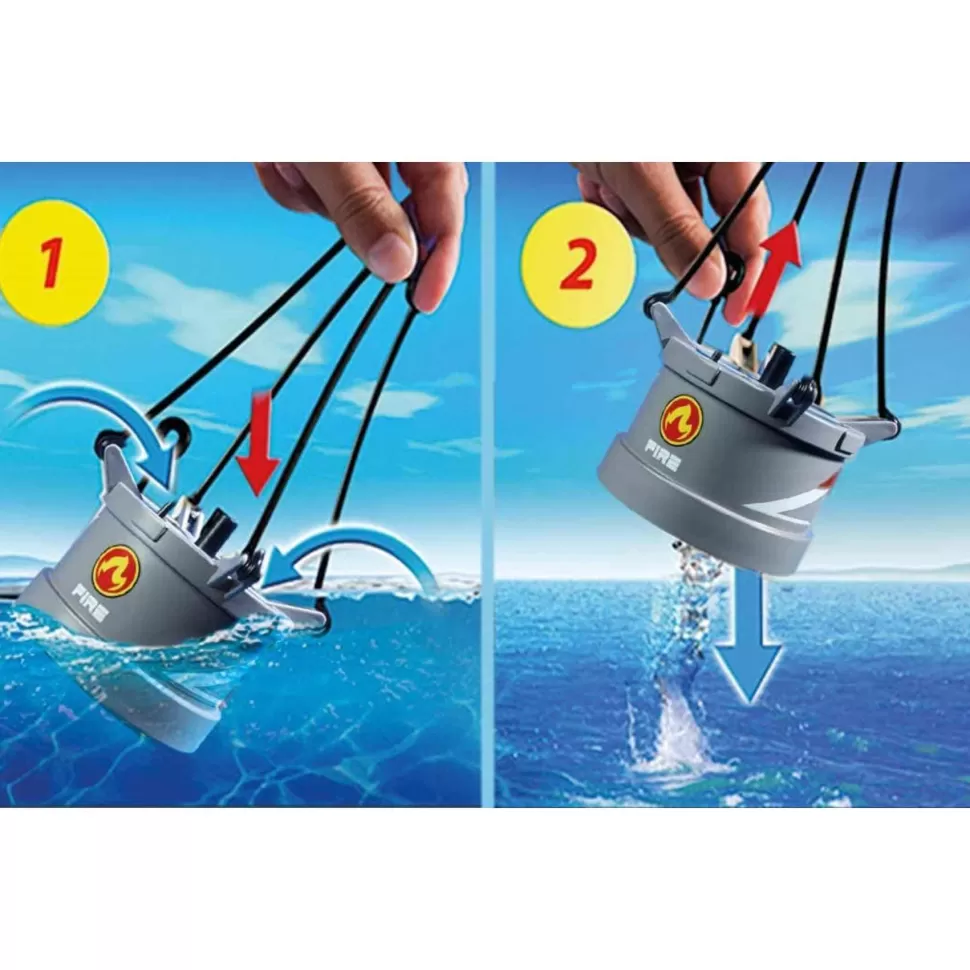 1

FIRE

2

FIRE