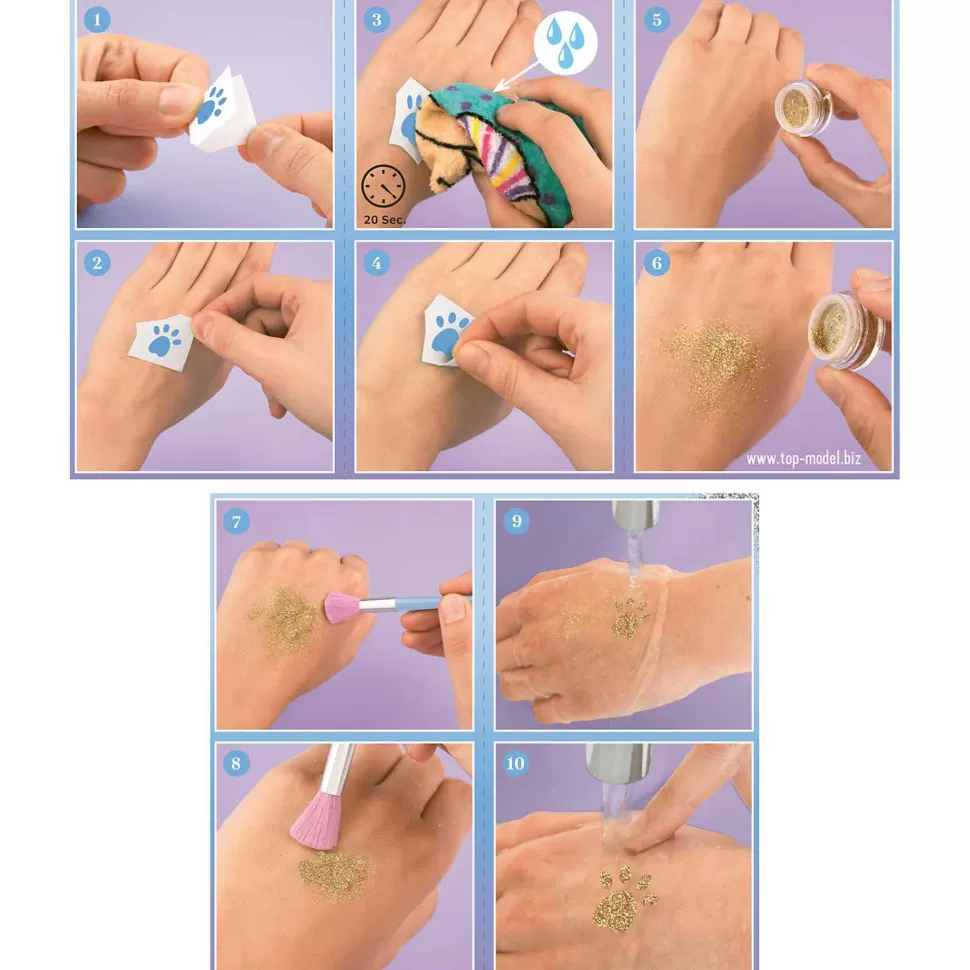 1

3

20 Sec.

5

2

4

6

www.top-model.biz

7

9

8

10